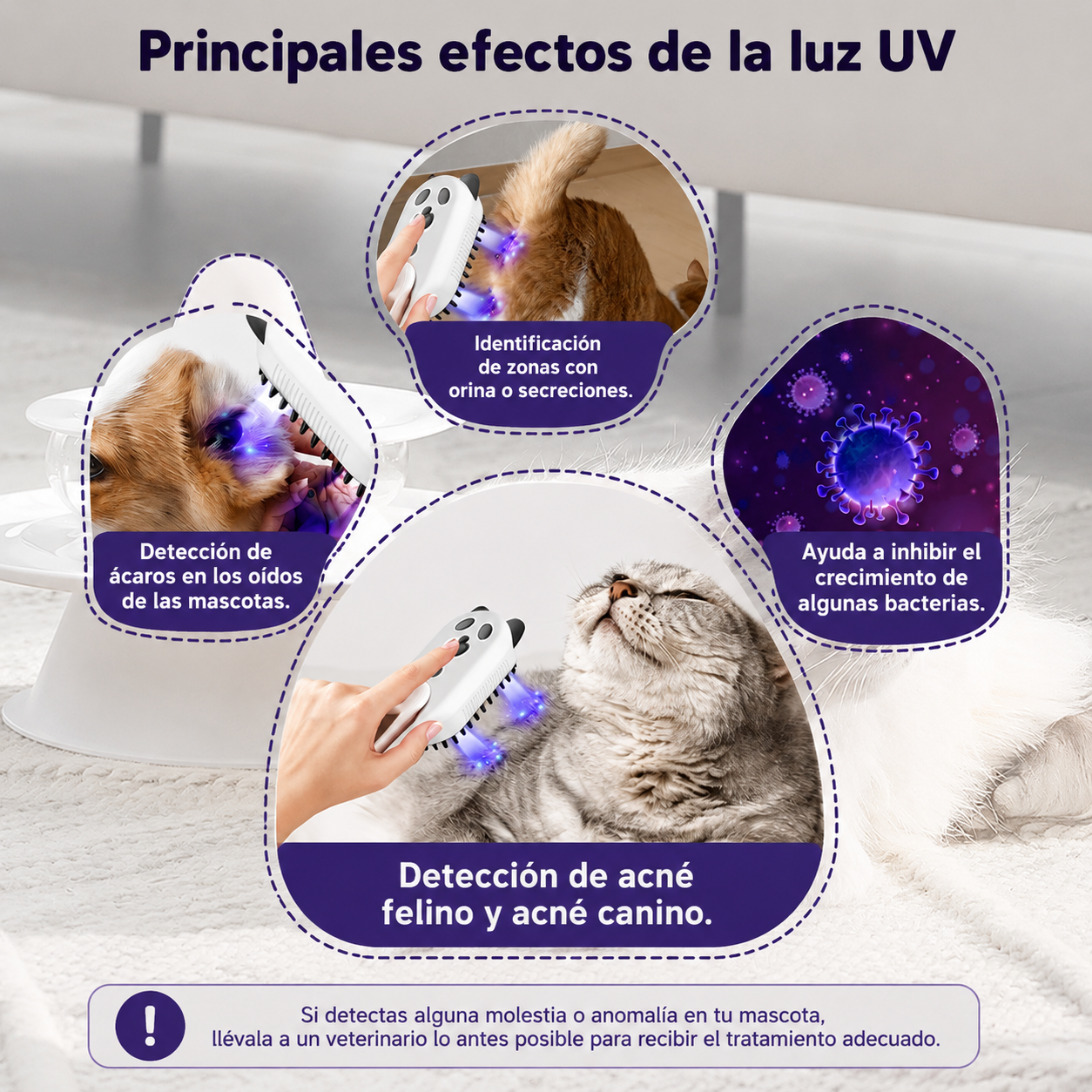 Principales efectos de la luz UV

Identificación de zonas con orina o secreciones.

Detección de ácaros en los oídos de las mascotas.

Ayuda a inhibir el crecimiento de algunas bacterias.

Detección de acné felino y acné canino.

!

Si detectas alguna molestia o anomalía en tu mascota, llévala a un veterinario lo antes posible para recibir el tratamiento adecuado.